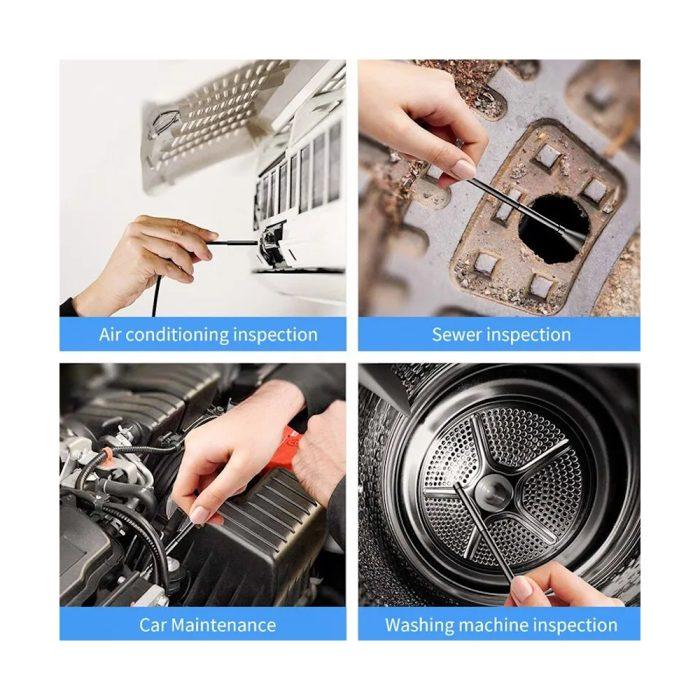 Air conditioning inspection

Sewer inspection

Car Maintenance

Washing machine inspection