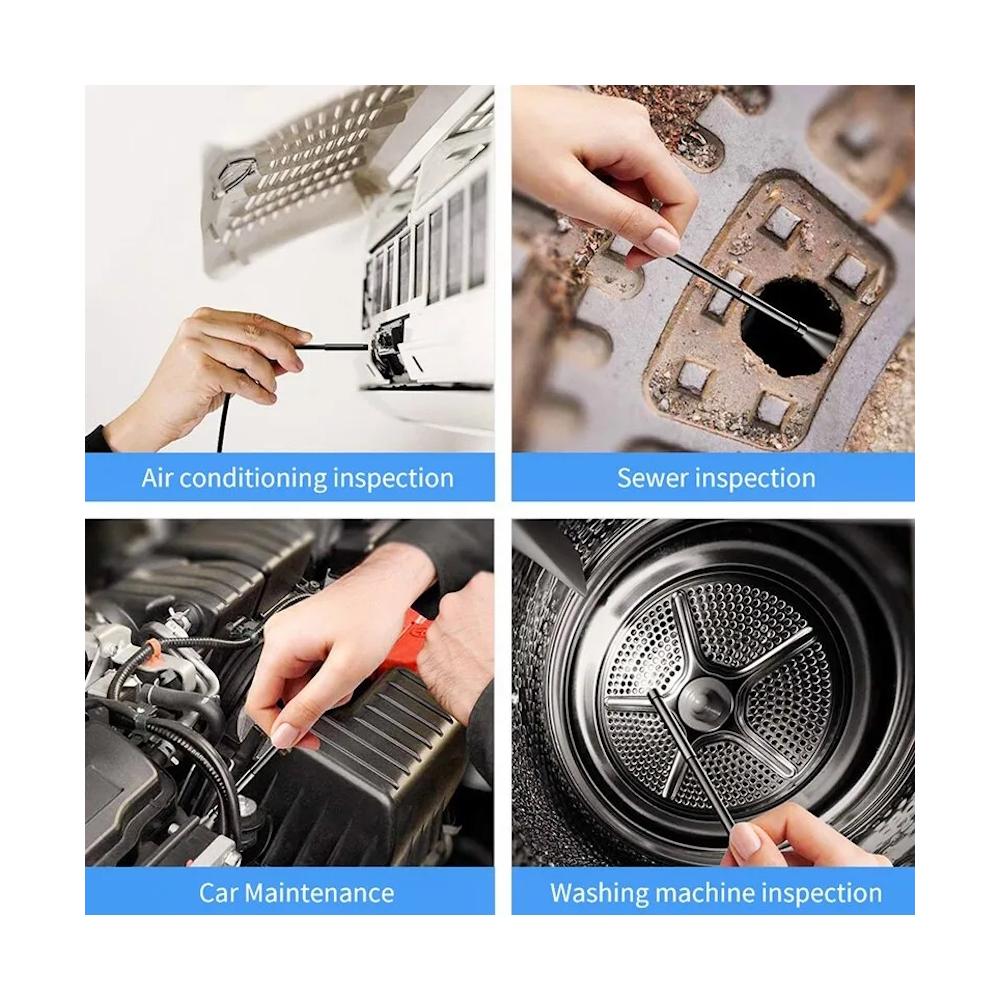 Air conditioning inspection

Sewer inspection

Car Maintenance

Washing machine inspection