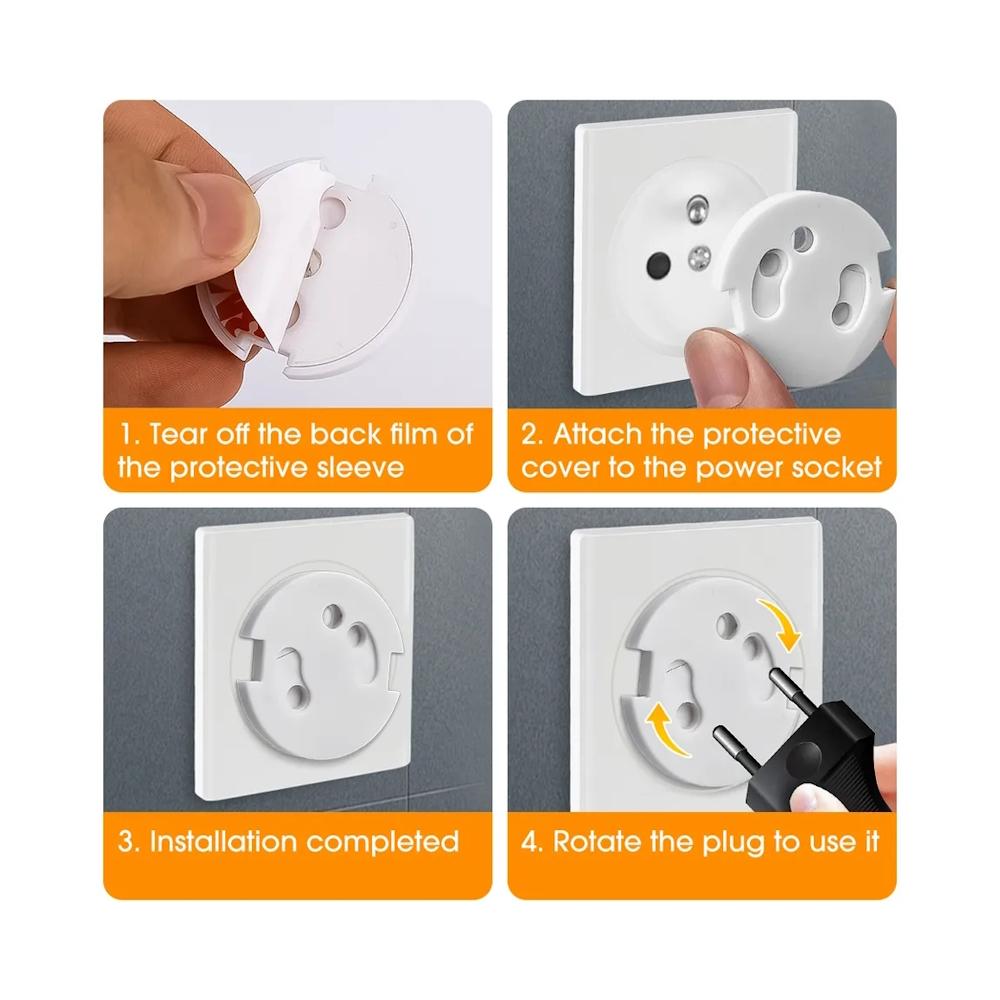 1. Tear off the back film of the protective sleeve

2. Attach the protective cover to the power socket

3. Installation completed

4. Rotate the plug to use it