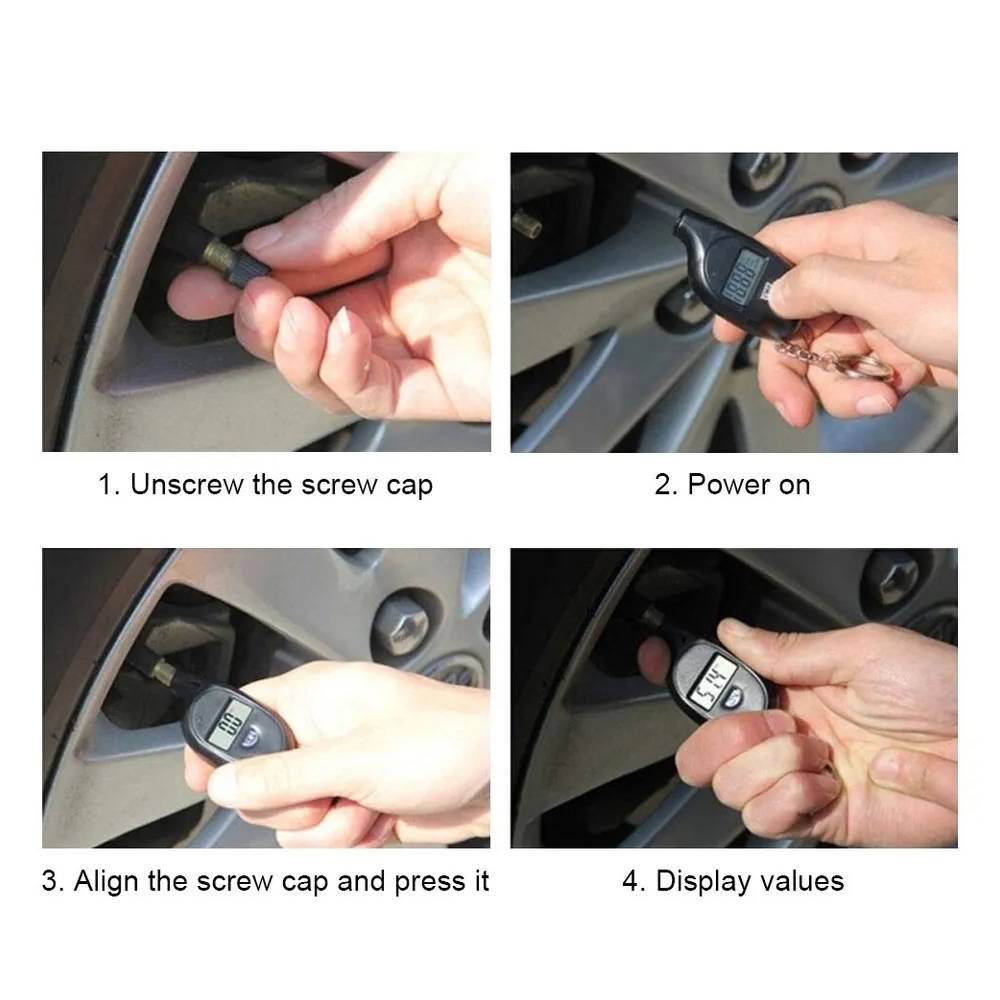 1. Unscrew the screw cap

2. Power on

3. Align the screw cap and press it

4. Display values