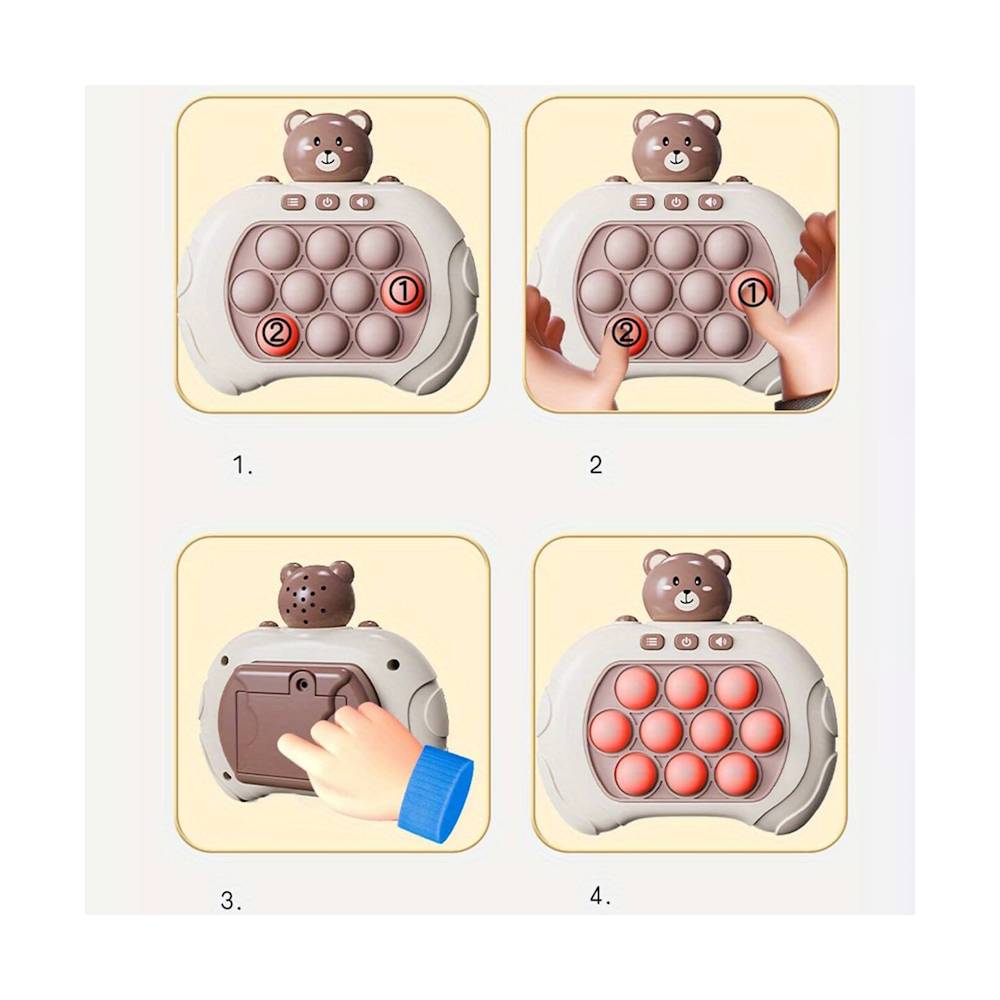 ①
②

①
②

1.

2

3.

4.