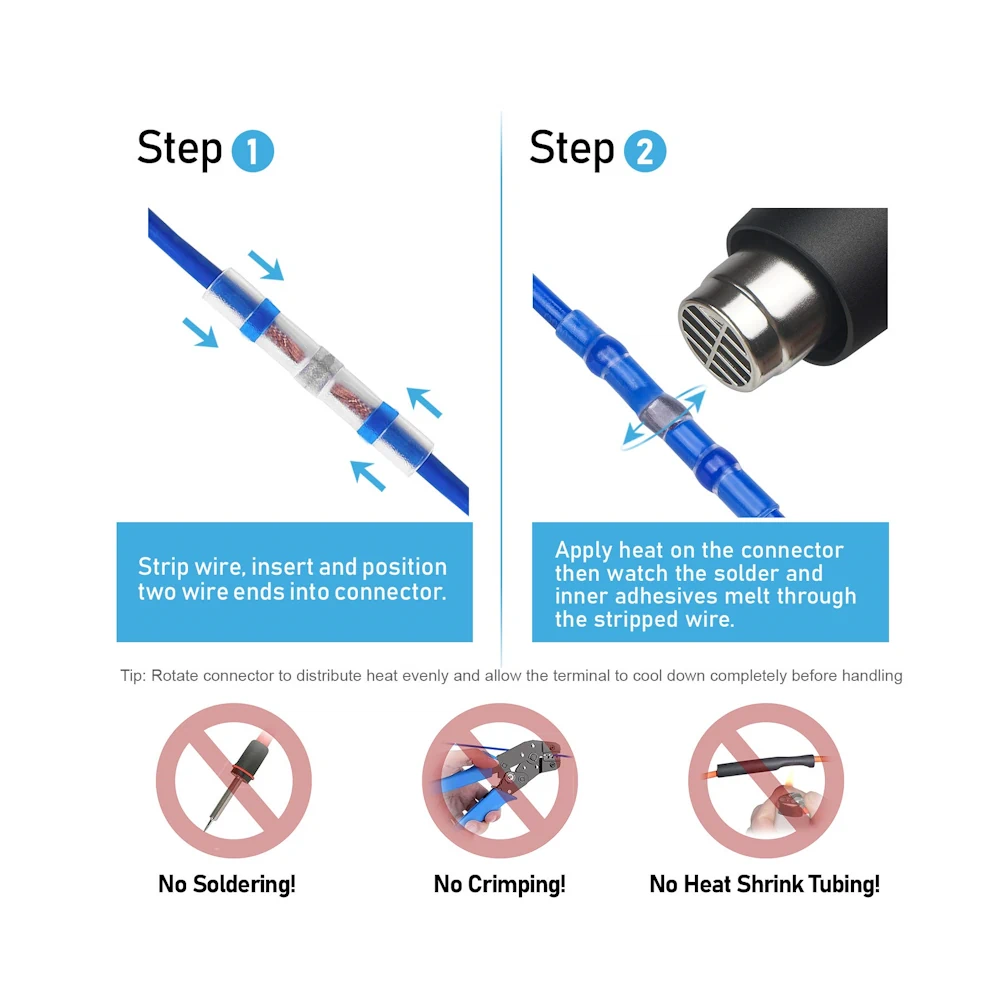 Step 1

Strip wire, insert and position two wire ends into connector.

Step 2

Apply heat on the connector then watch the solder and inner adhesives melt through the stripped wire.

Tip: Rotate connector to distribute heat evenly and allow the terminal to cool down completely before handling

No Soldering!

No Crimping!

No Heat Shrink Tubing!